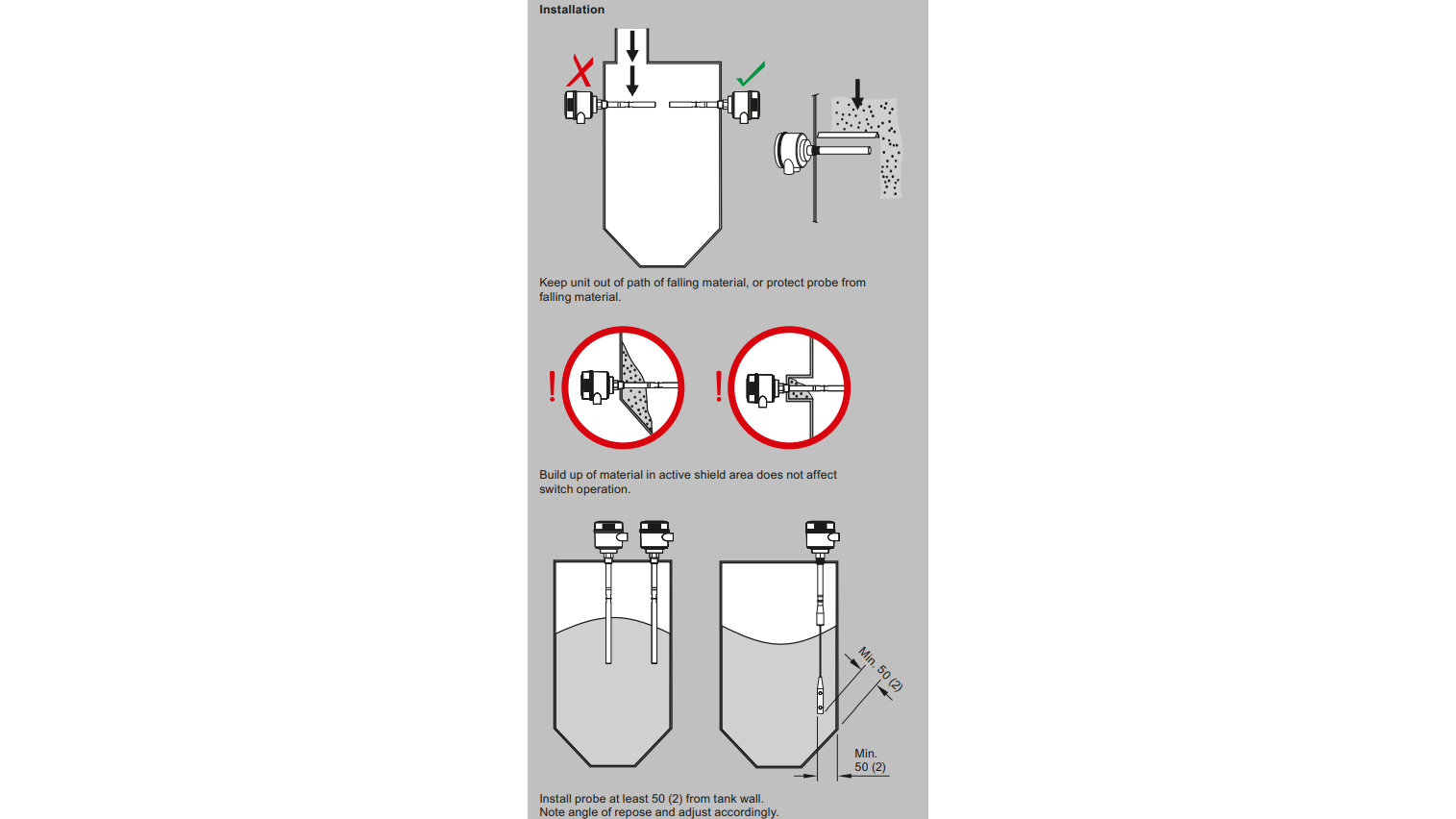 Installation

Keep unit out of path of falling material, or protect probe from falling material.

!

!

Build up of material in active shield area does not affect switch operation.

Min. 50 (2)

Min. 50 (2)

Install probe at least 50 (2) from tank wall.
Note angle of repose and adjust accordingly.