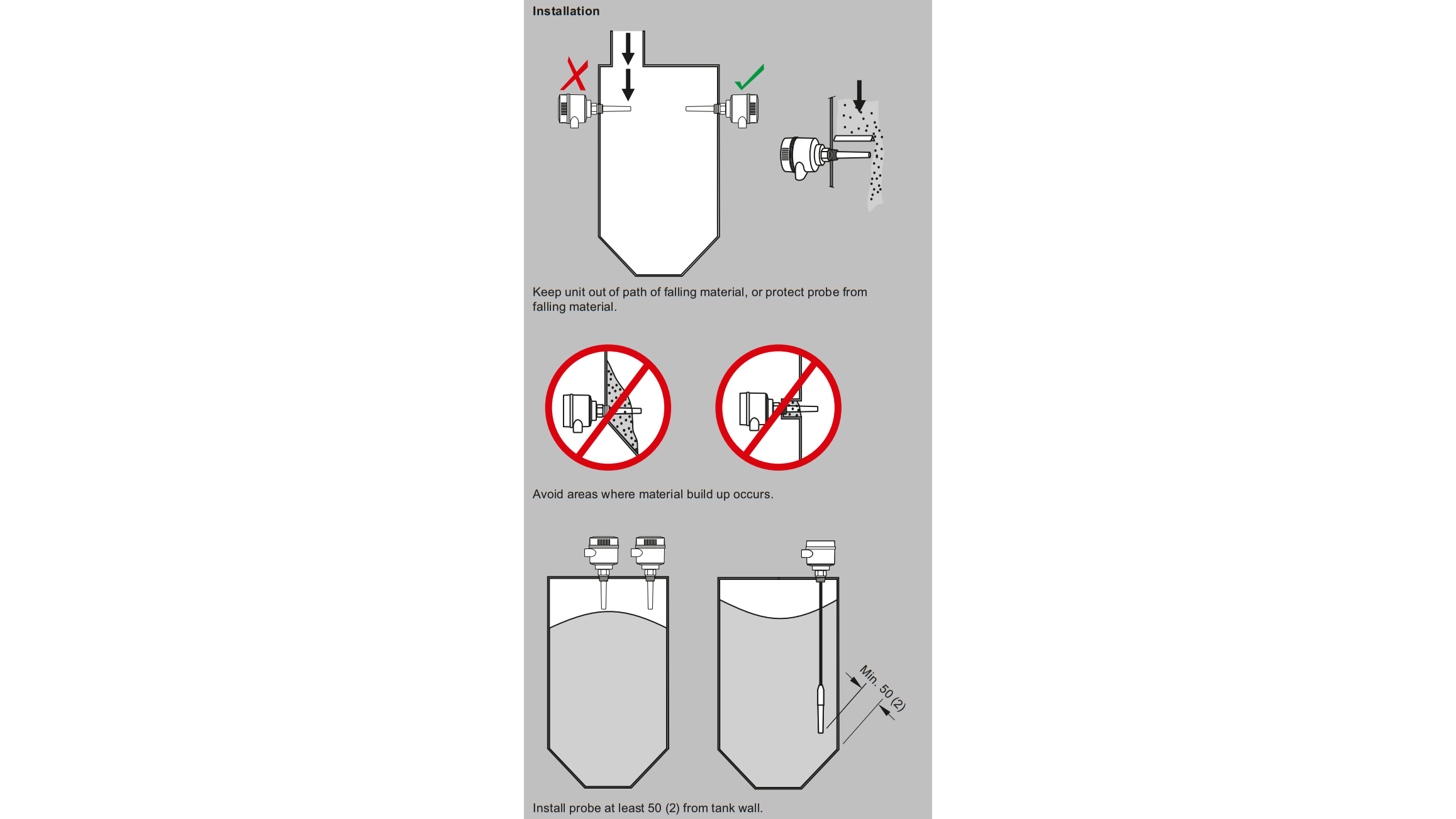 Installation

Keep unit out of path of falling material, or protect probe from falling material.

Avoid areas where material build up occurs.

Min. 50 (2)

Install probe at least 50 (2) from tank wall.