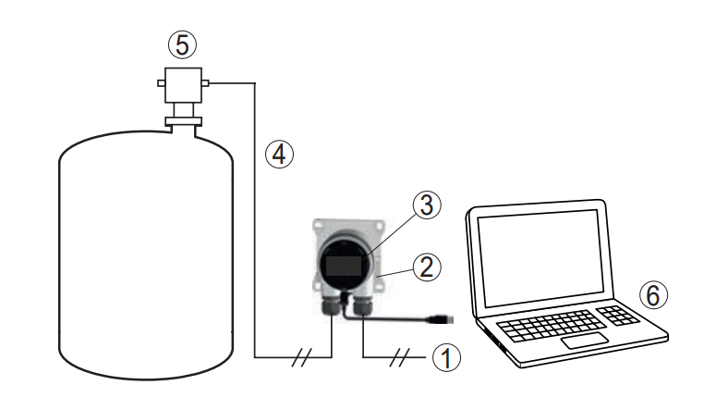 ⑤
④
③
②
⑥
①