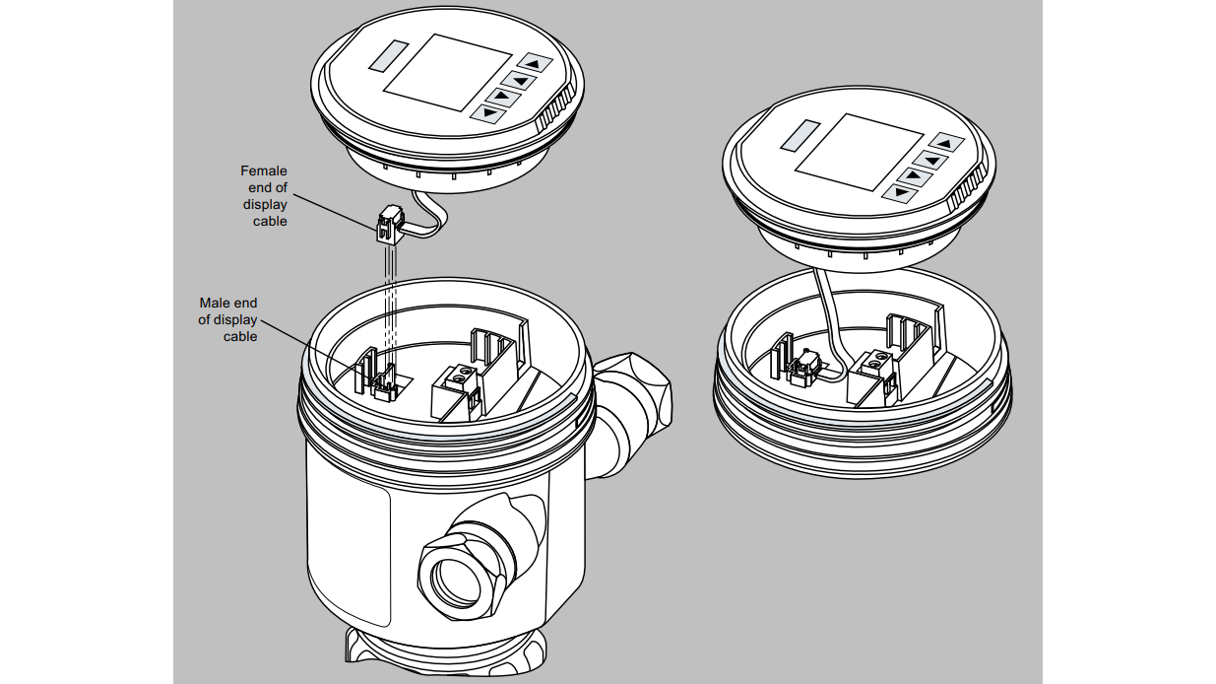 Female end of display cable

Male end of display cable