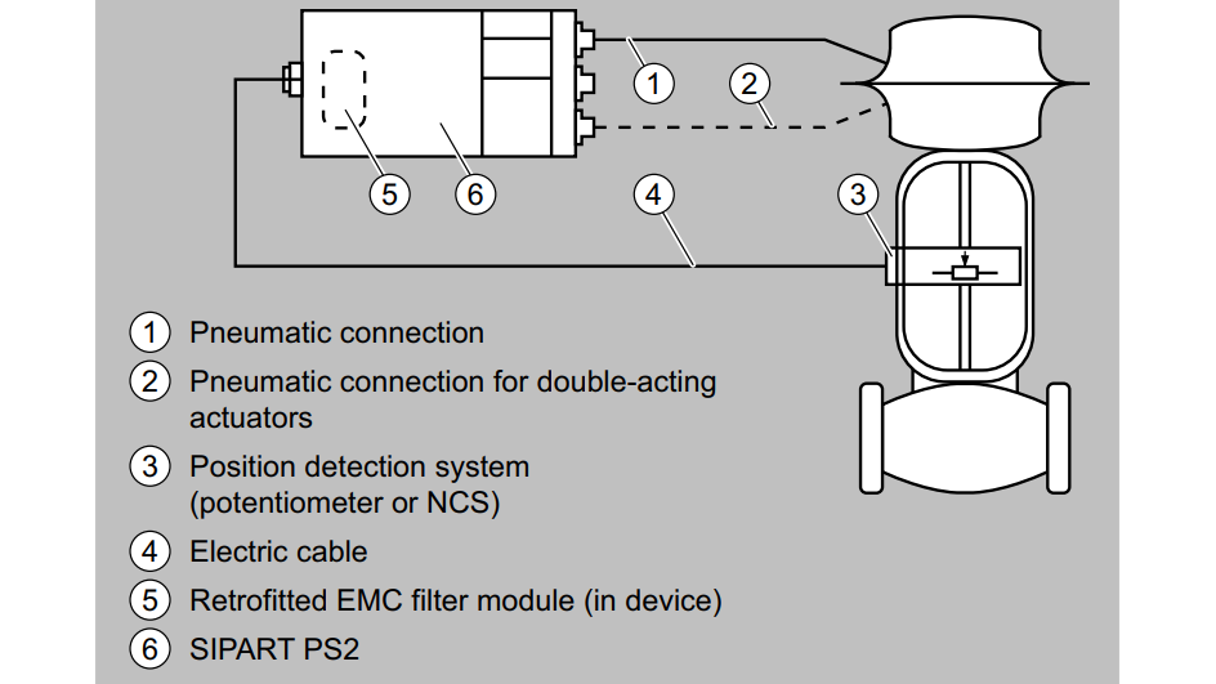 1
2
5
6
4
3

1 Pneumatic connection
2 Pneumatic connection for double-acting actuators
3 Position detection system (potentiometer or NCS)
4 Electric cable
5 Retrofitted EMC filter module (in device)
6 SIPART PS2