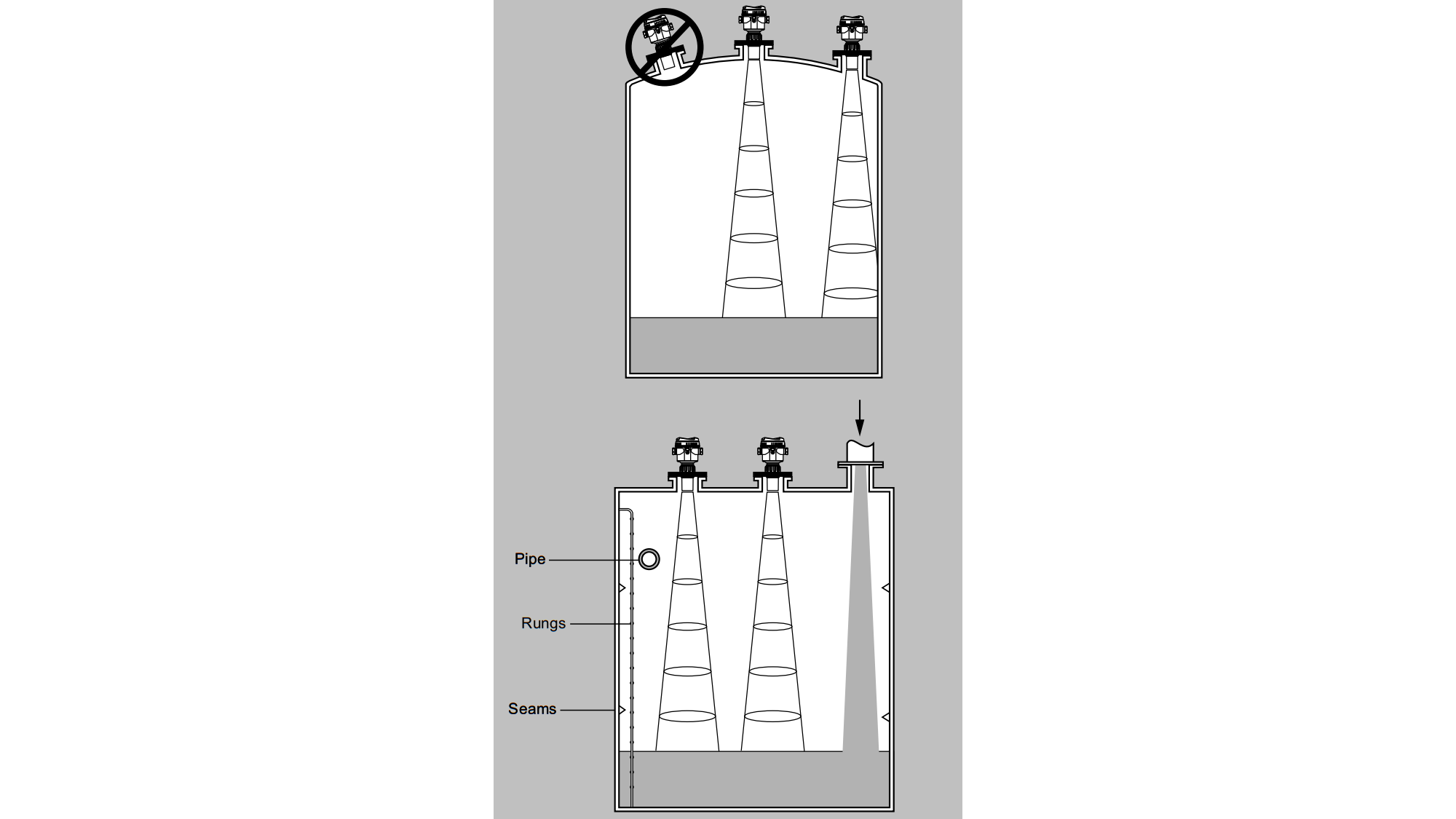 Pipe
Rungs
Seams