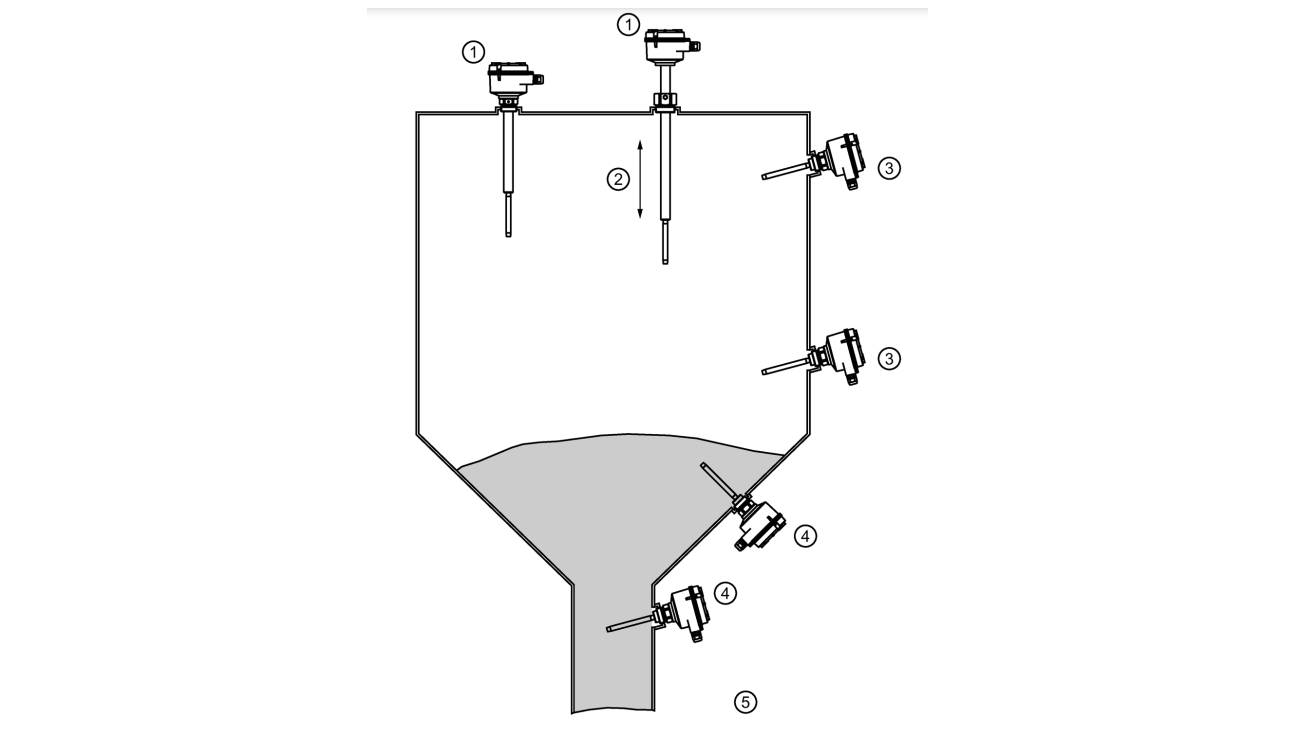 ①
①
②
③
③
④
④
⑤