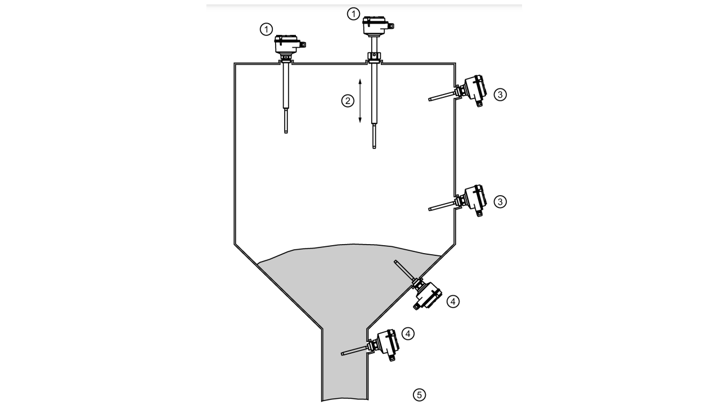 ①
①
②
③
③
④
④
⑤