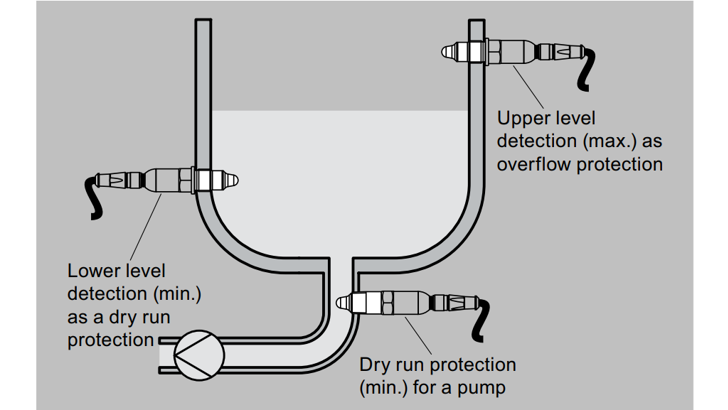 Upper level detection (max.) as overflow protection

Lower level detection (min.) as a dry run protection

Dry run protection (min.) for a pump