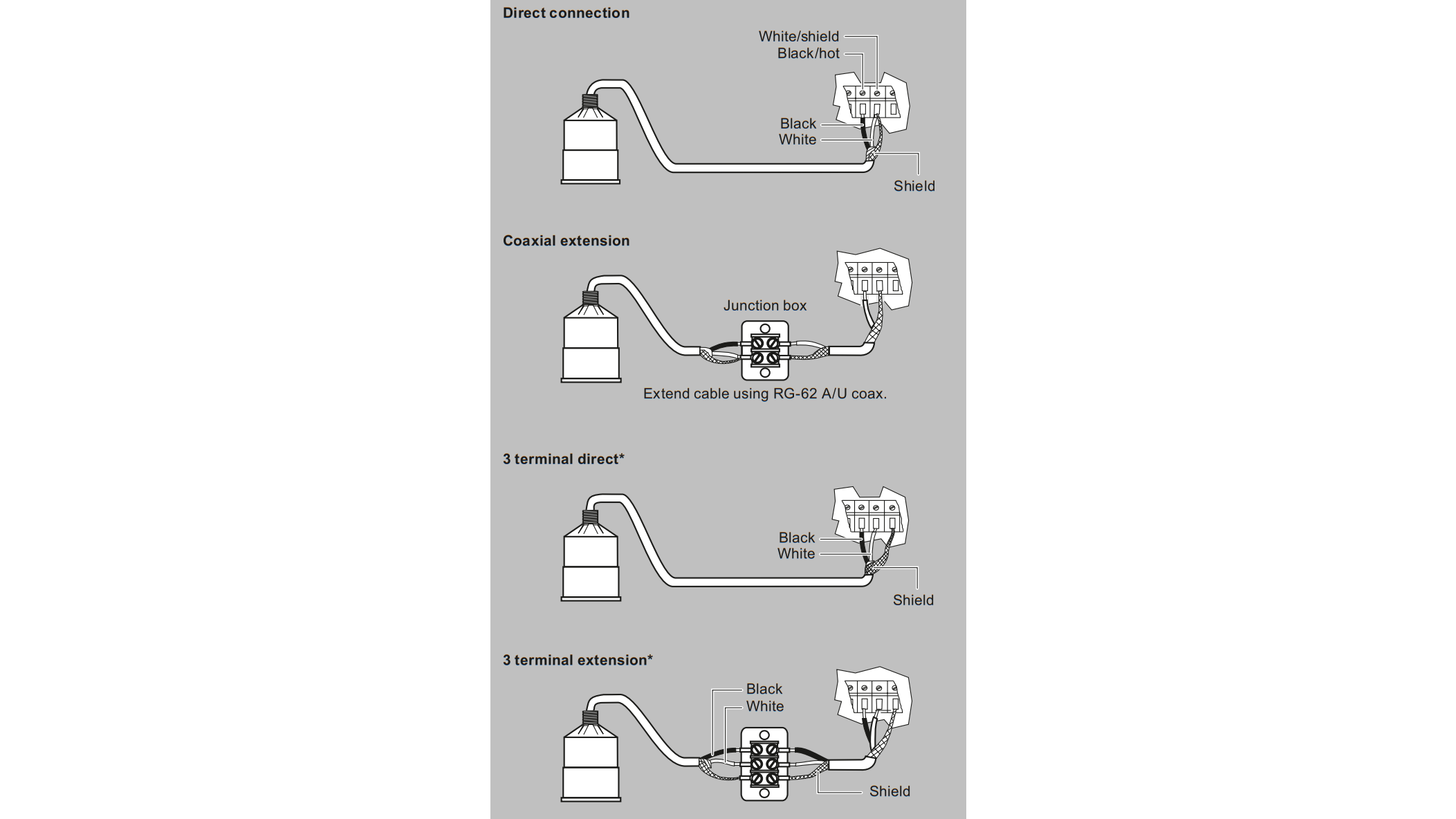 Direct connection

White/shield
Black/hot
Black
White
Shield

Coaxial extension

Junction box
Extend cable using RG-62 A/U coax.

3 terminal direct*

Black
White
Shield

3 terminal extension*

Black
White
Shield