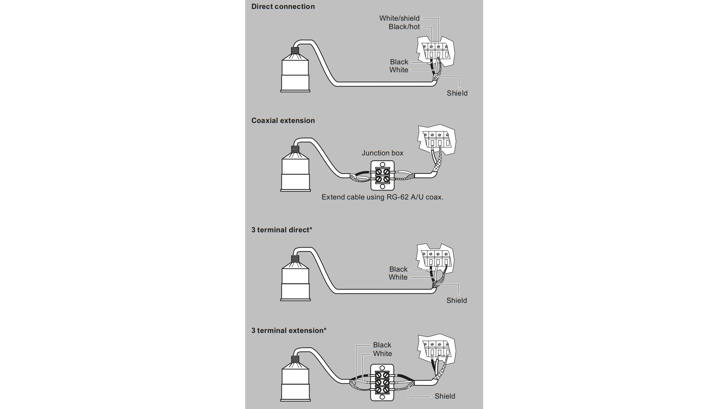 Direct connection

White/shield
Black/hot

Black
White

Shield

Coaxial extension

Junction box

Extend cable using RG-62 A/U coax.

3 terminal direct*

Black
White

Shield

3 terminal extension*

Black
White

Shield