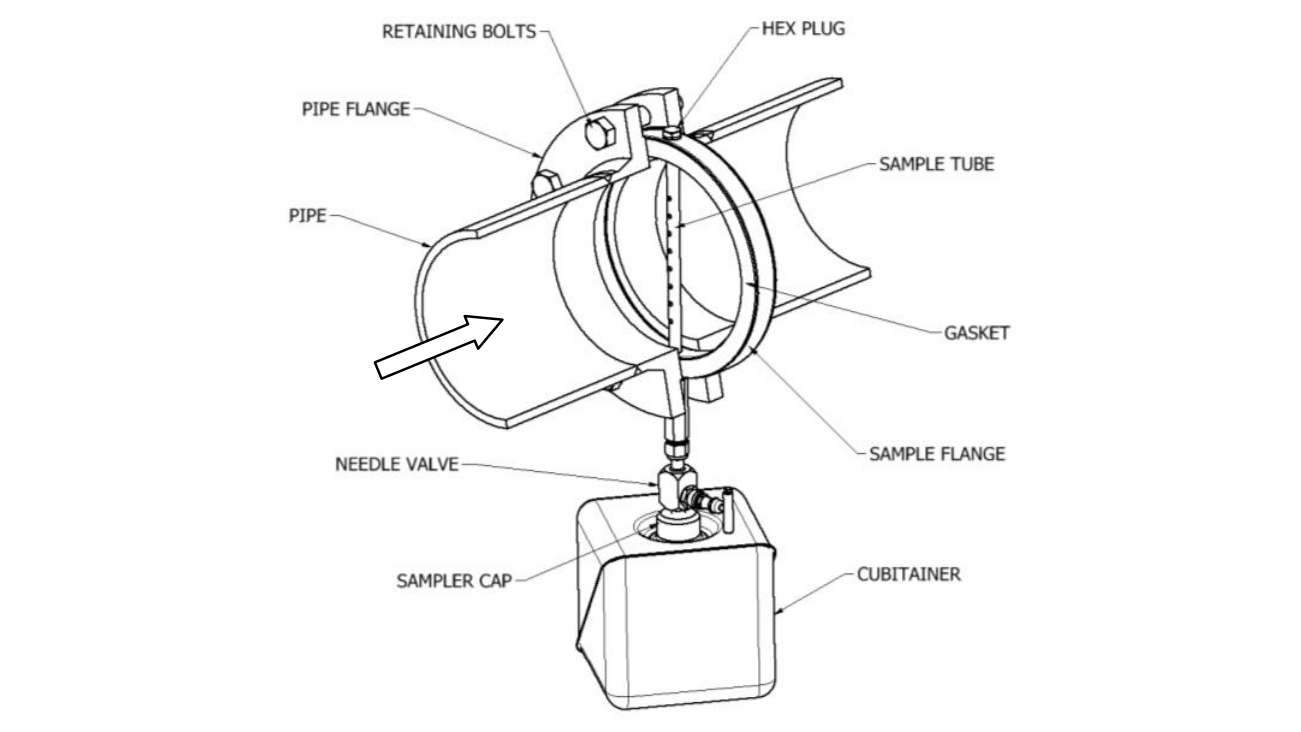 RETAINING BOLTS
HEX PLUG
PIPE FLANGE
SAMPLE TUBE
PIPE
GASKET
SAMPLE FLANGE
NEEDLE VALVE
SAMPLER CAP
CUBITAINER