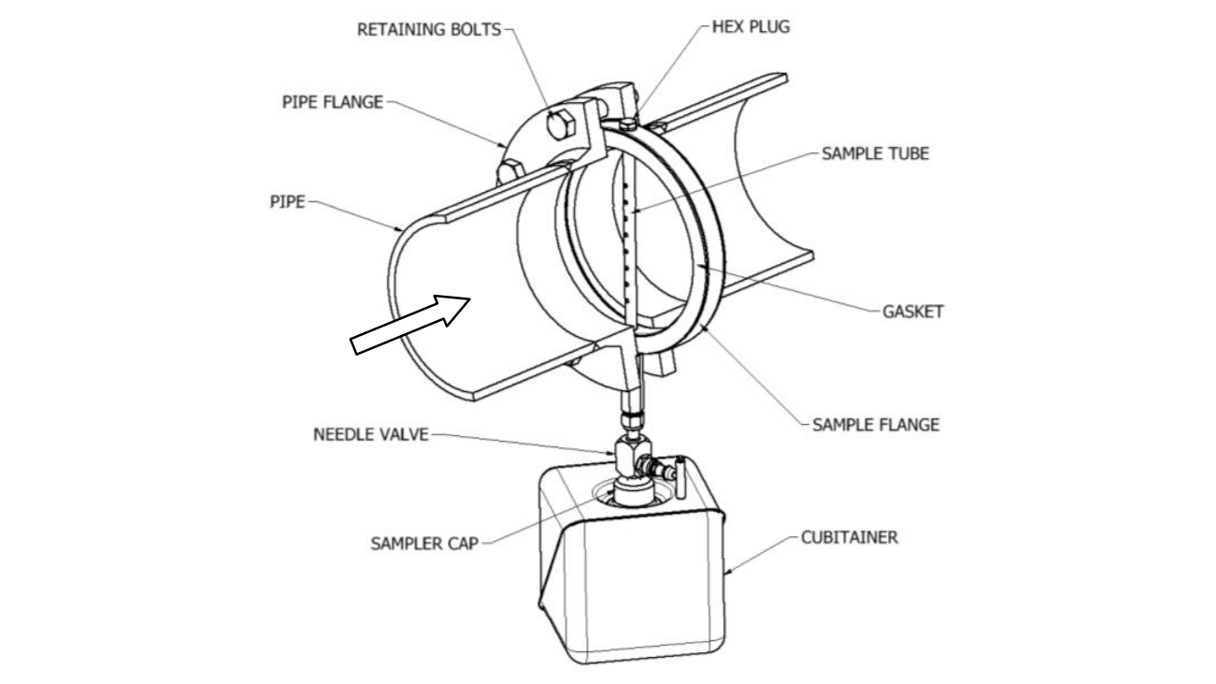 RETAINING BOLTS
HEX PLUG
PIPE FLANGE
SAMPLE TUBE
PIPE
GASKET
SAMPLE FLANGE
NEEDLE VALVE
SAMPLER CAP
CUBITAINER