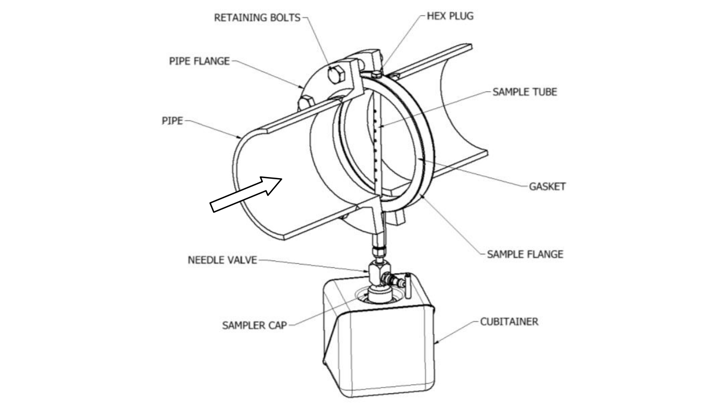 RETAINING BOLTS
HEX PLUG
PIPE FLANGE
SAMPLE TUBE
PIPE
GASKET
SAMPLE FLANGE
NEEDLE VALVE
SAMPLER CAP
CUBITAINER