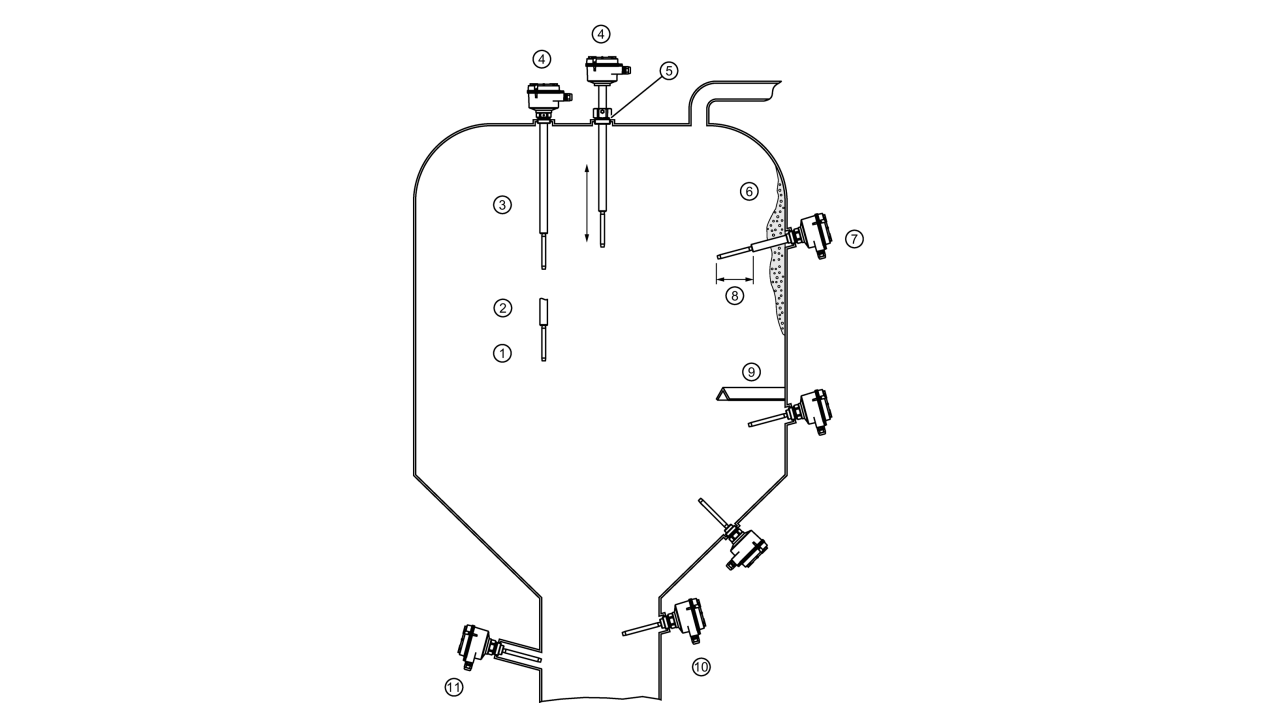 ④
④
⑤
③
⑥
⑦
⑧
②
①
⑨
⑩
⑪