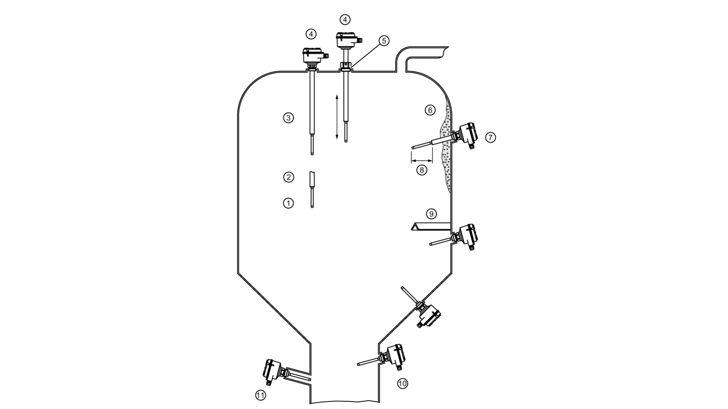 ④
④
⑤
③
⑥
⑦
⑧
②
①
⑨
⑪
⑩