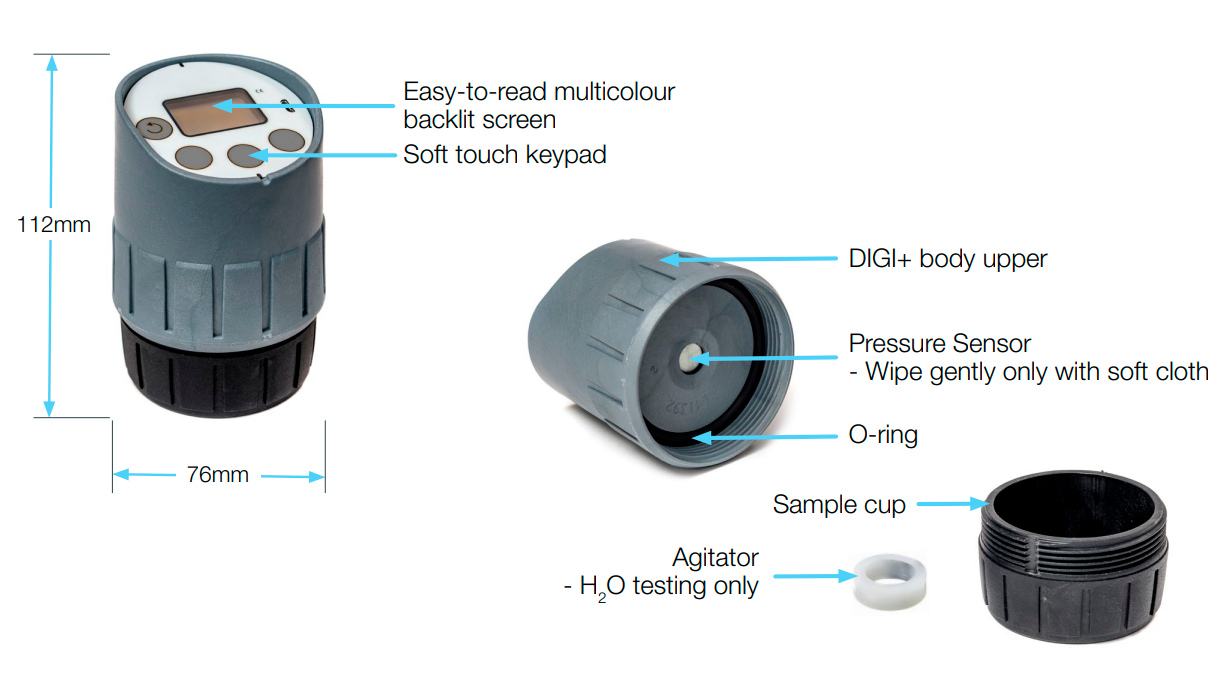 112mm

76mm

Easy-to-read multicolour backlit screen

Soft touch keypad

DIGI+ body upper

Pressure Sensor
- Wipe gently only with soft cloth

O-ring

Sample cup

Agitator
- $H_2O$ testing only