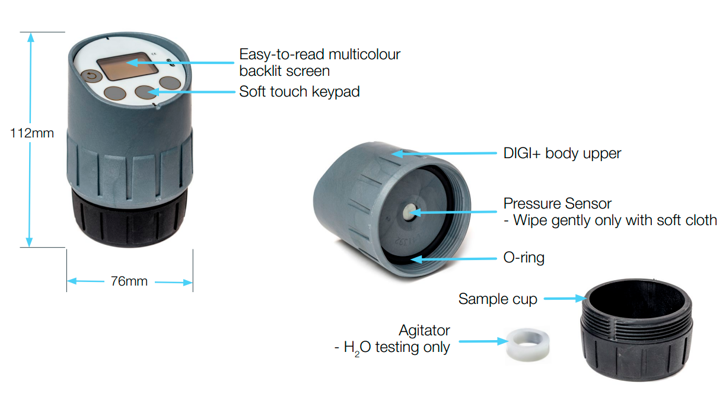 112mm

76mm

Easy-to-read multicolour backlit screen

Soft touch keypad

DIGI+ body upper

Pressure Sensor
- Wipe gently only with soft cloth

O-ring

Sample cup

Agitator
- $H_2O$ testing only