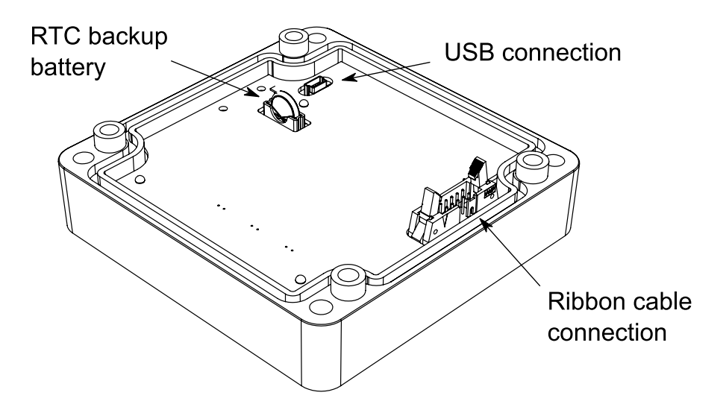 RTC backup battery

USB connection

Ribbon cable connection