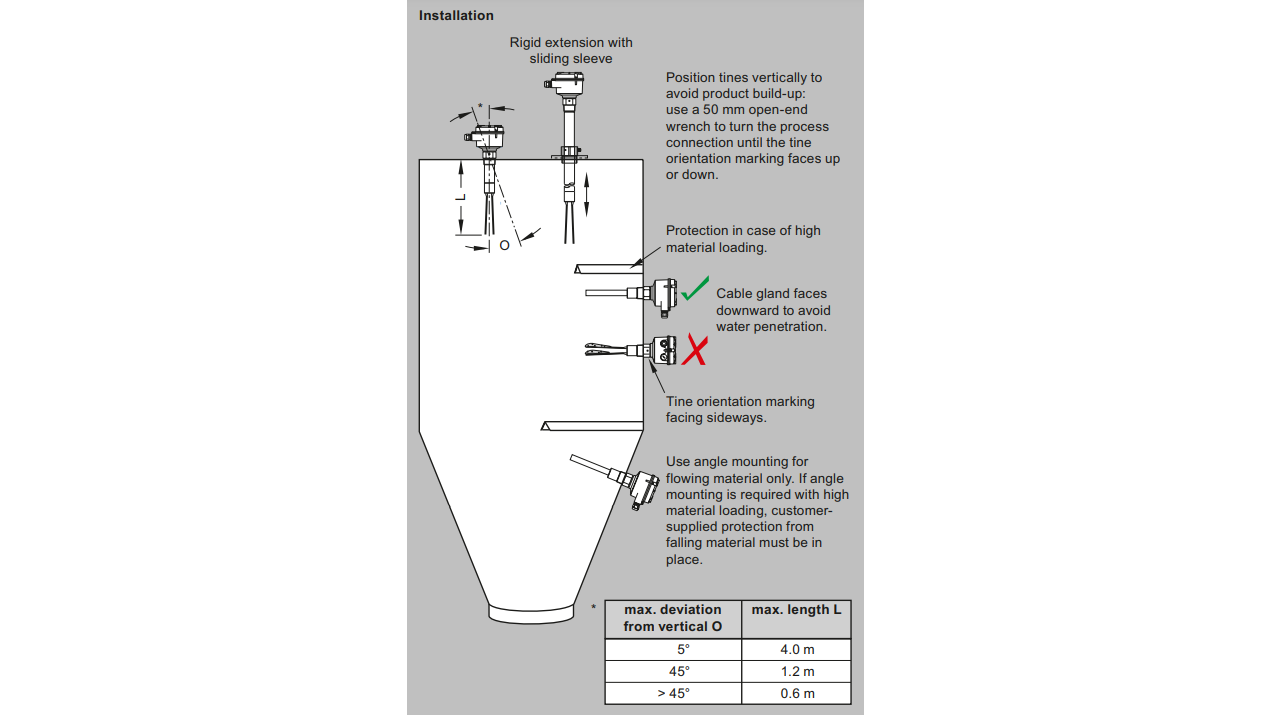 Installation

Rigid extension with sliding sleeve

*

L

O

Position tines vertically to avoid product build-up: use a 50 mm open-end wrench to turn the process connection until the tine orientation marking faces up or down.

Protection in case of high material loading.

Cable gland faces downward to avoid water penetration.

Tine orientation marking facing sideways.

Use angle mounting for flowing material only. If angle mounting is required with high material loading, customer-supplied protection from falling material must be in place.

*

| max. deviation from vertical O | max. length L |
|---|---|
| 5° | 4.0 m |
| 45° | 1.2 m |
| > 45° | 0.6 m |