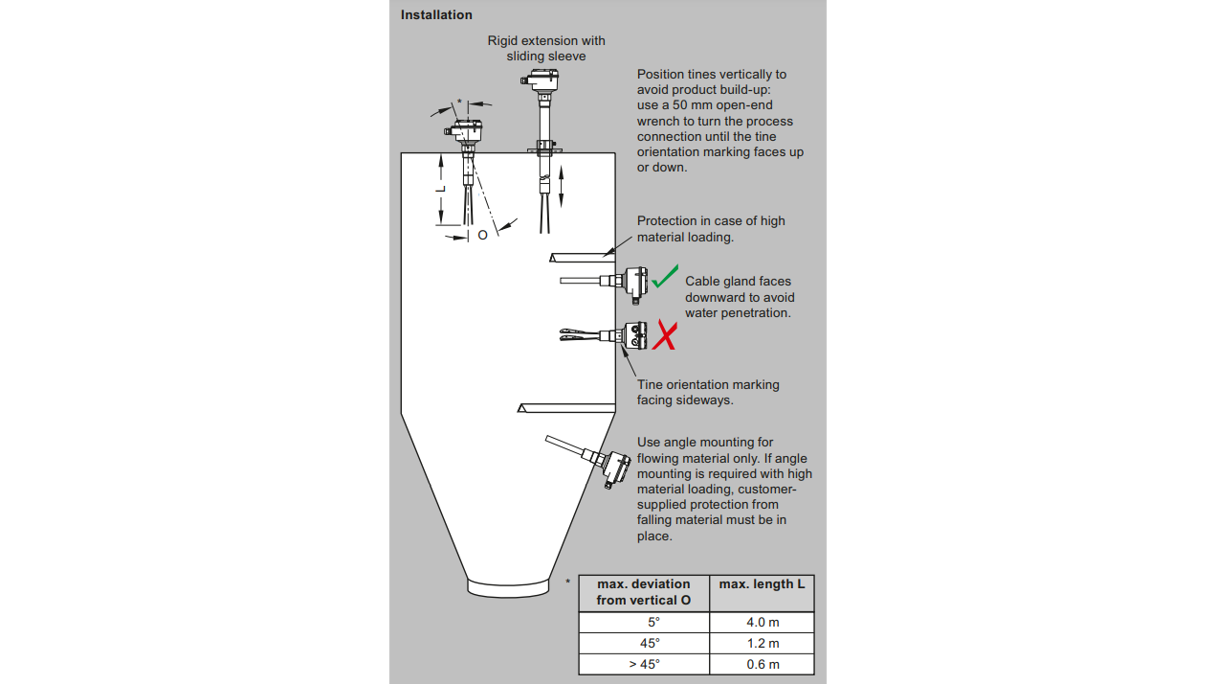 Installation

Rigid extension with sliding sleeve

*

L

O

Position tines vertically to avoid product build-up: use a 50 mm open-end wrench to turn the process connection until the tine orientation marking faces up or down.

Protection in case of high material loading.

Cable gland faces downward to avoid water penetration.

Tine orientation marking facing sideways.

Use angle mounting for flowing material only. If angle mounting is required with high material loading, customer-supplied protection from falling material must be in place.

*

| max. deviation from vertical O | max. length L |
|---|---|
| 5° | 4.0 m |
| 45° | 1.2 m |
| > 45° | 0.6 m |