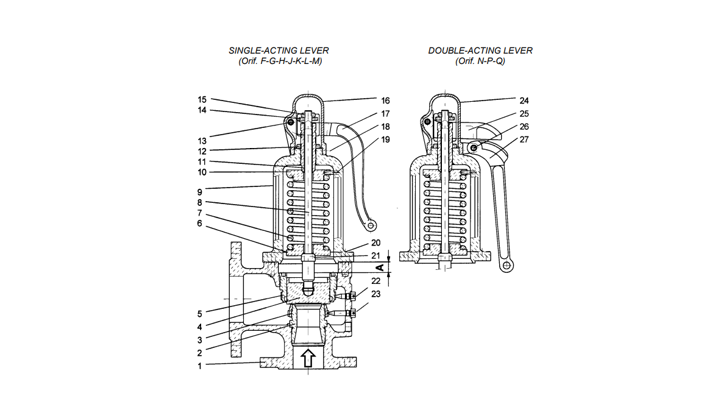 SINGLE-ACTING LEVER
(Orif. F-G-H-J-K-L-M)

DOUBLE-ACTING LEVER
(Orif. N-P-Q)

15
14
13
12
11
10
9
8
7
6
5
4
3
2
1

16
17
18
19
20
21
A
22
23

24
25
26
27