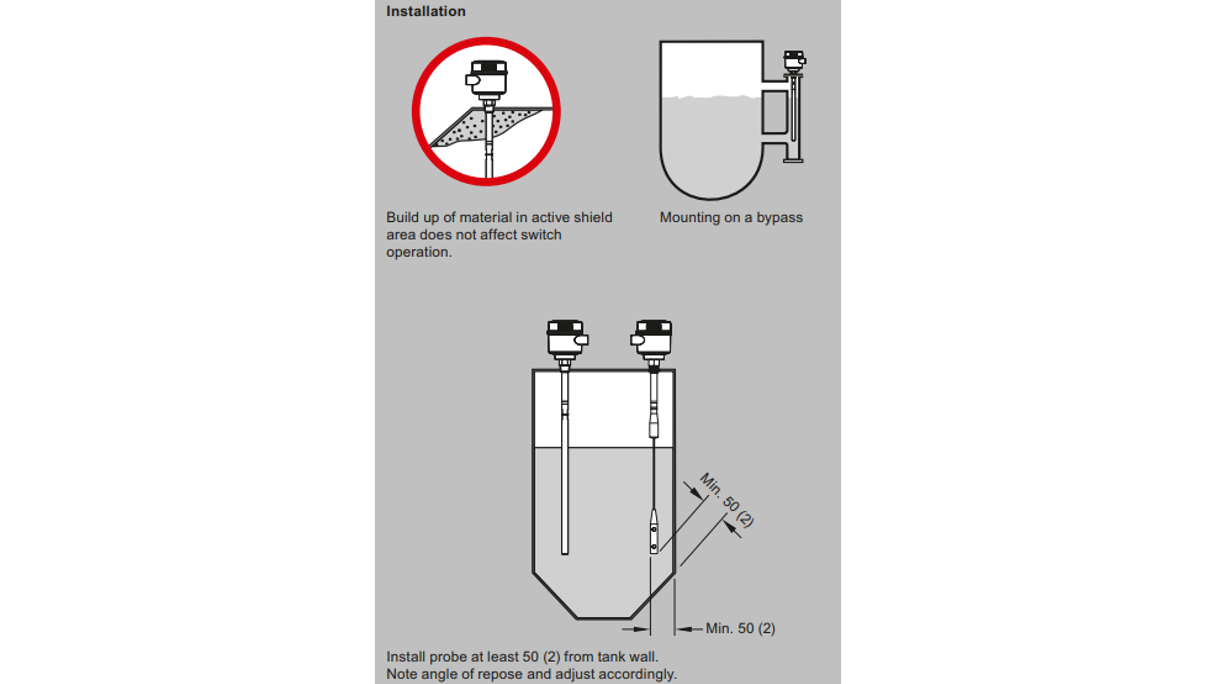 Installation

Build up of material in active shield area does not affect switch operation.

Mounting on a bypass

Min. 50 (2)

Min. 50 (2)

Install probe at least 50 (2) from tank wall. Note angle of repose and adjust accordingly.