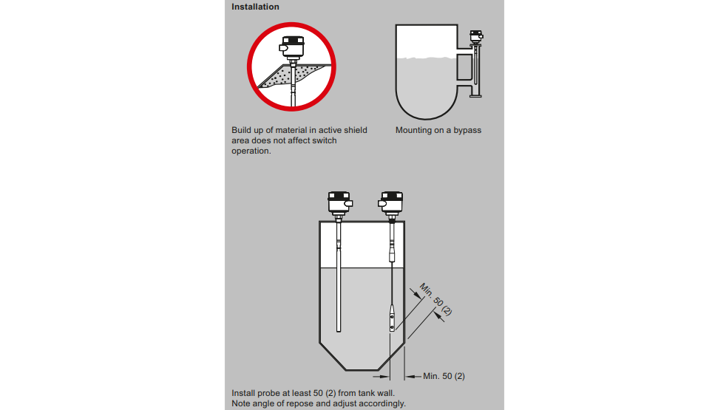 Installation

Build up of material in active shield area does not affect switch operation.

Mounting on a bypass

Min. 50 (2)

Min. 50 (2)

Install probe at least 50 (2) from tank wall. Note angle of repose and adjust accordingly.