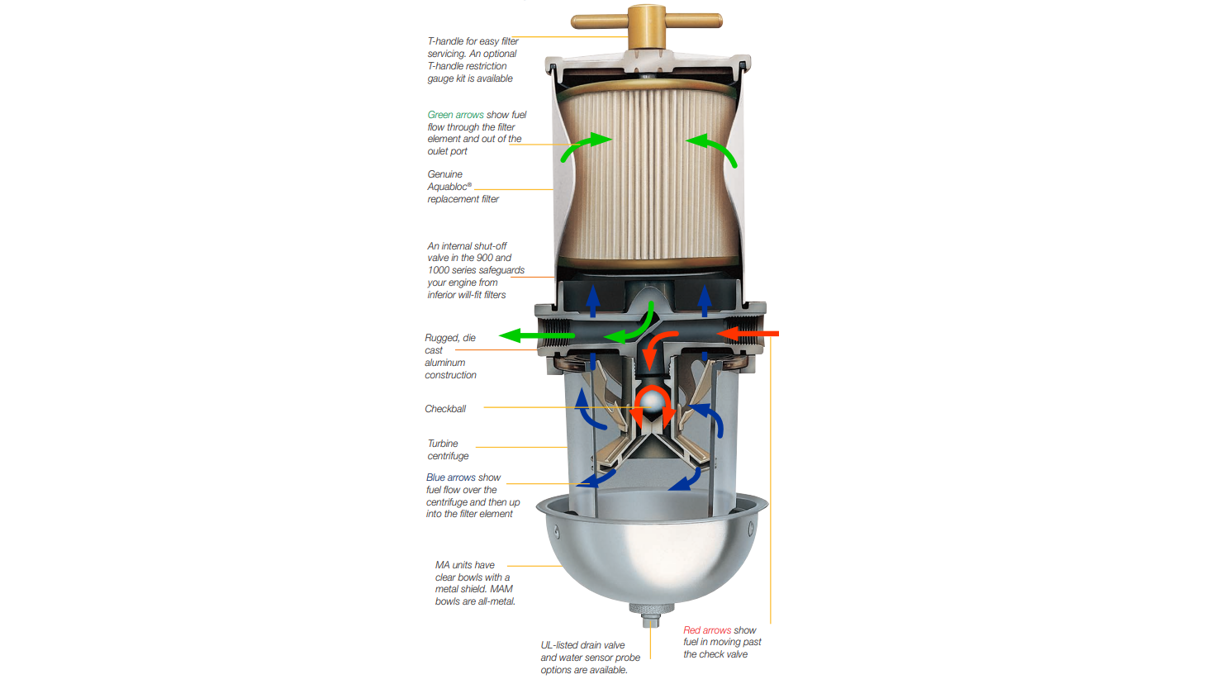 T-handle for easy filter servicing. An optional T-handle restriction gauge kit is available

Green arrows show fuel flow through the filter element and out of the oulet port

Genuine Aquabloc® replacement filter

An internal shut-off valve in the 900 and 1000 series safeguards your engine from inferior will-fit filters

Rugged, die cast aluminum construction

Checkball

Turbine centrifuge

Blue arrows show fuel flow over the centrifuge and then up into the filter element

MA units have clear bowls with a metal shield. MAM bowls are all-metal.

UL-listed drain valve and water sensor probe options are available.

Red arrows show fuel in moving past the check valve