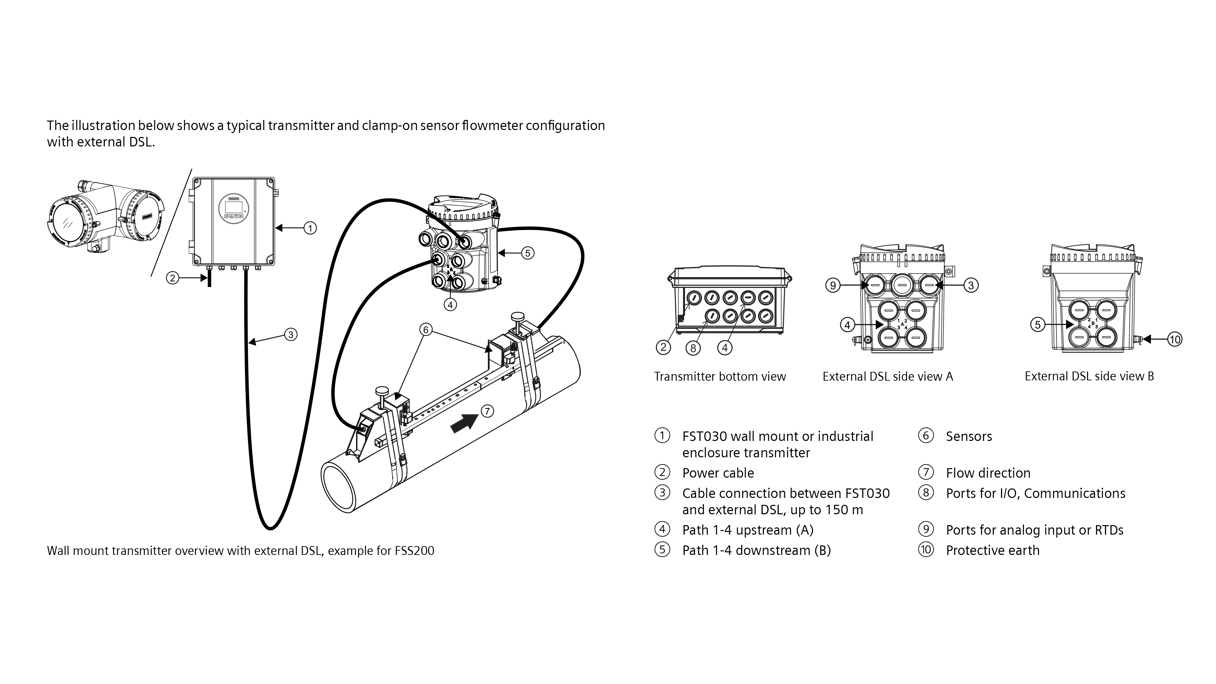 The illustration below shows a typical transmitter and clamp-on sensor flowmeter configuration with external DSL.

①
②
③
④
⑤
⑥
⑦

Wall mount transmitter overview with external DSL, example for FSS200

②
⑧
④
Transmitter bottom view

⑨
③
④
External DSL side view A

⑤
⑩
External DSL side view B

① FST030 wall mount or industrial enclosure transmitter
② Power cable
③ Cable connection between FST030 and external DSL, up to 150 m
④ Path 1-4 upstream (A)
⑤ Path 1-4 downstream (B)

⑥ Sensors
⑦ Flow direction
⑧ Ports for I/O, Communications
⑨ Ports for analog input or RTDs
⑩ Protective earth